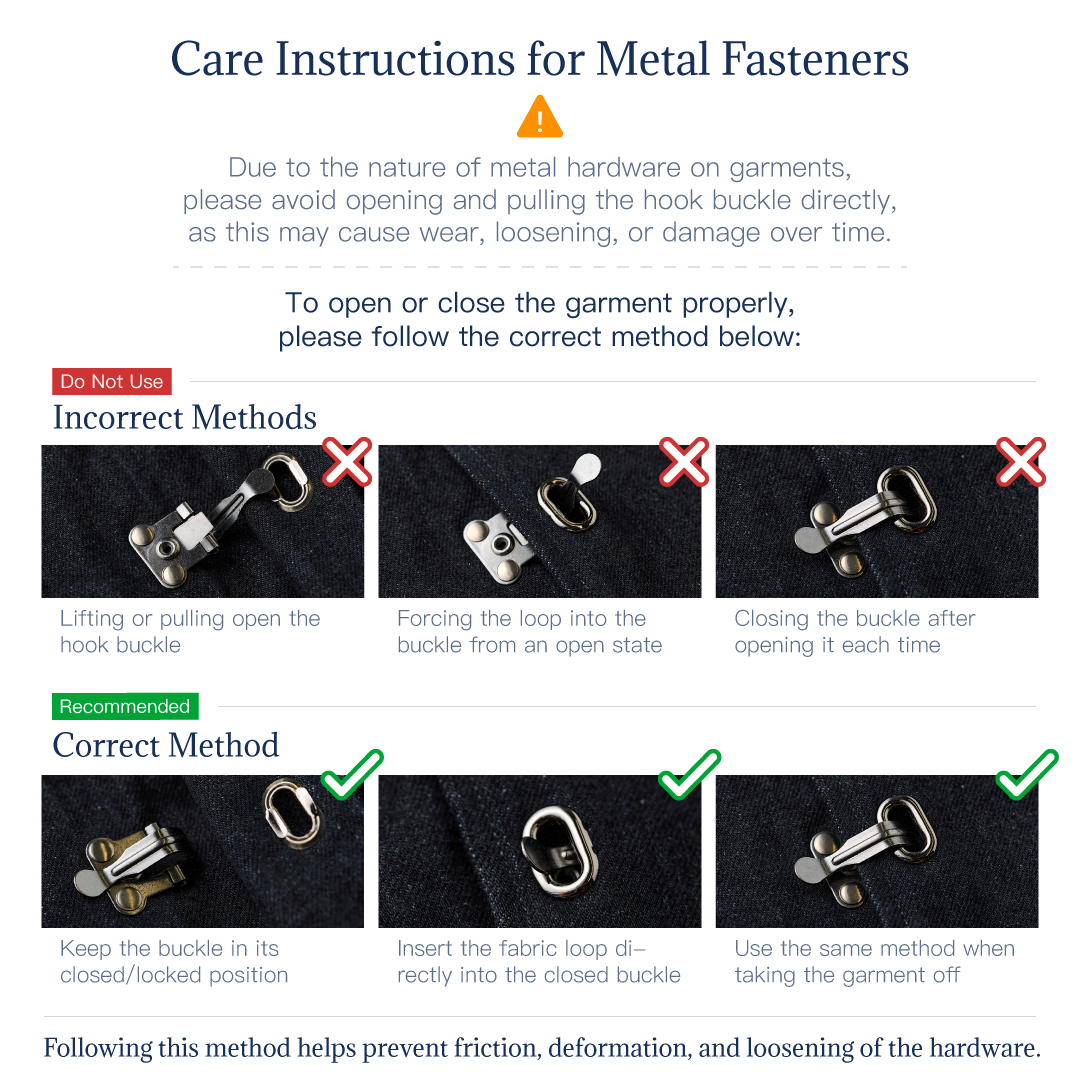 Care Instructions for Metal Fasteners

!

Due to the nature of metal hardware on garments, please avoid opening and pulling the hook buckle directly, as this may cause wear, loosening, or damage over time.

To open or close the garment properly, please follow the correct method below:

Do Not Use

Incorrect Methods

Lifting or pulling open the hook buckle

Forcing the loop into the buckle from an open state

Closing the buckle after opening it each time

Recommended

Correct Method

Keep the buckle in its closed/locked position

Insert the fabric loop directly into the closed buckle

Use the same method when taking the garment off

Following this method helps prevent friction, deformation, and loosening of the hardware.